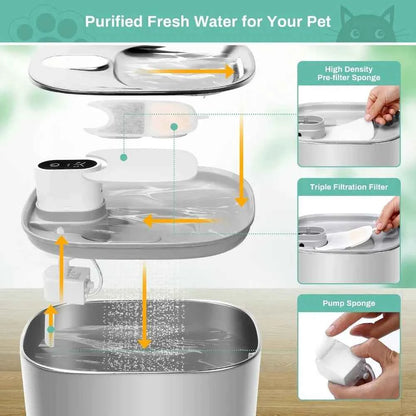 Purified Fresh Water for Your Pet

High Density Pre-filter Sponge

Triple Filtration Filter

Pump Sponge