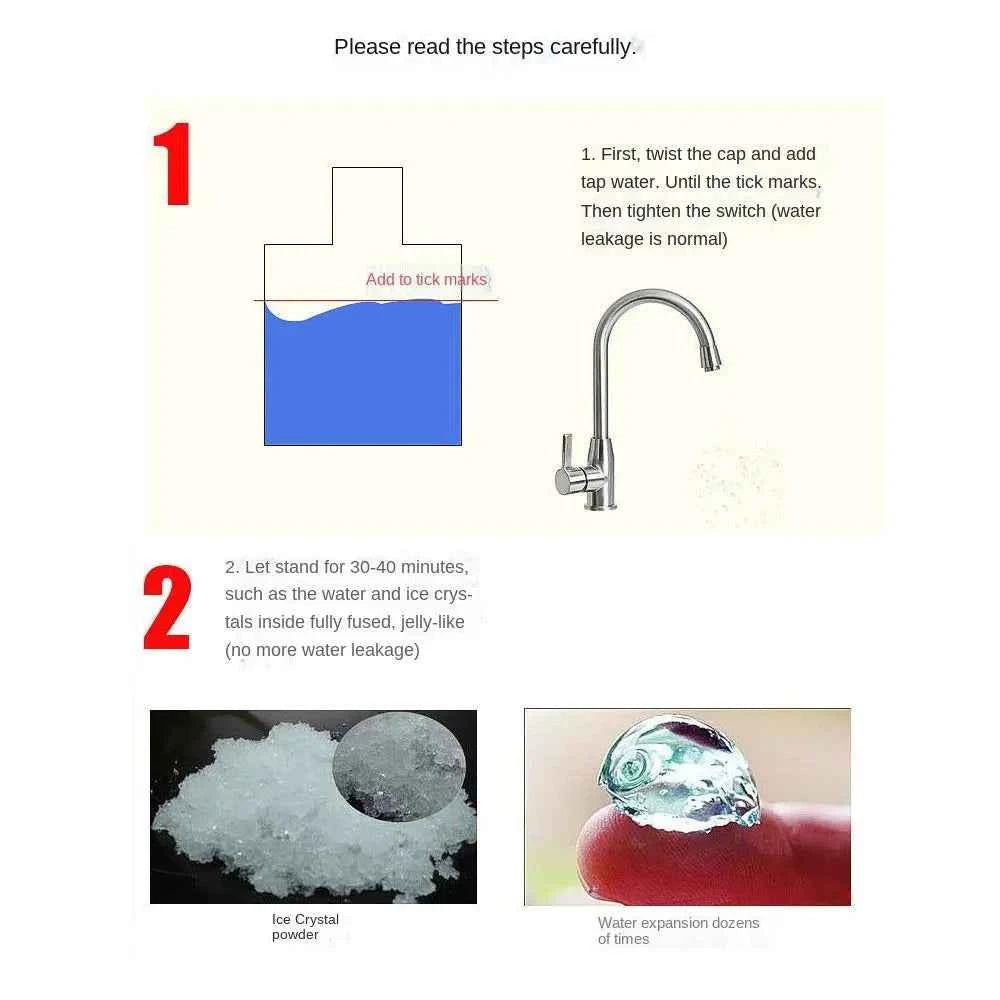 Please read the steps carefully.

1

Add to tick marks

1. First, twist the cap and add tap water. Until the tick marks. Then tighten the switch (water leakage is normal)

2

2. Let stand for 30-40 minutes, such as the water and ice crystals inside fully fused, jelly-like (no more water leakage)

Ice Crystal powder

Water expansion dozens of times